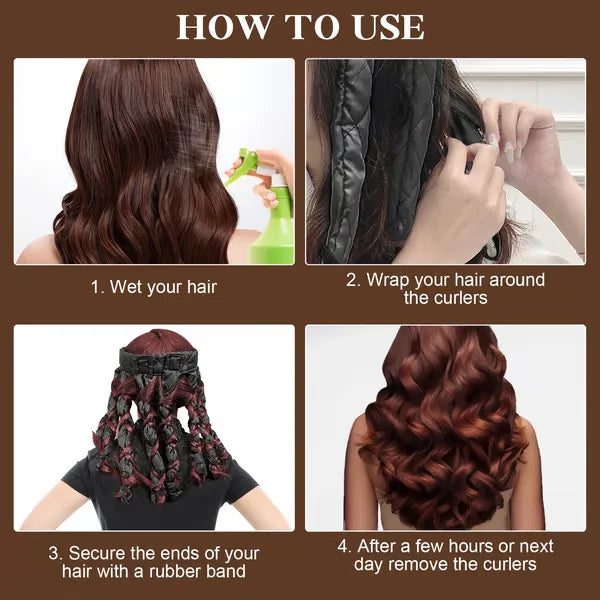 HOW TO USE

1. Wet your hair

2. Wrap your hair around the curlers

3. Secure the ends of your hair with a rubber band

4. After a few hours or next day remove the curlers