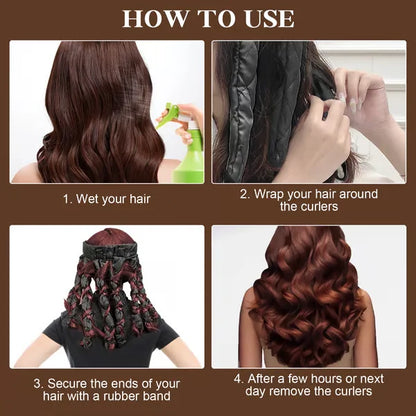 HOW TO USE

1. Wet your hair

2. Wrap your hair around the curlers

3. Secure the ends of your hair with a rubber band

4. After a few hours or next day remove the curlers